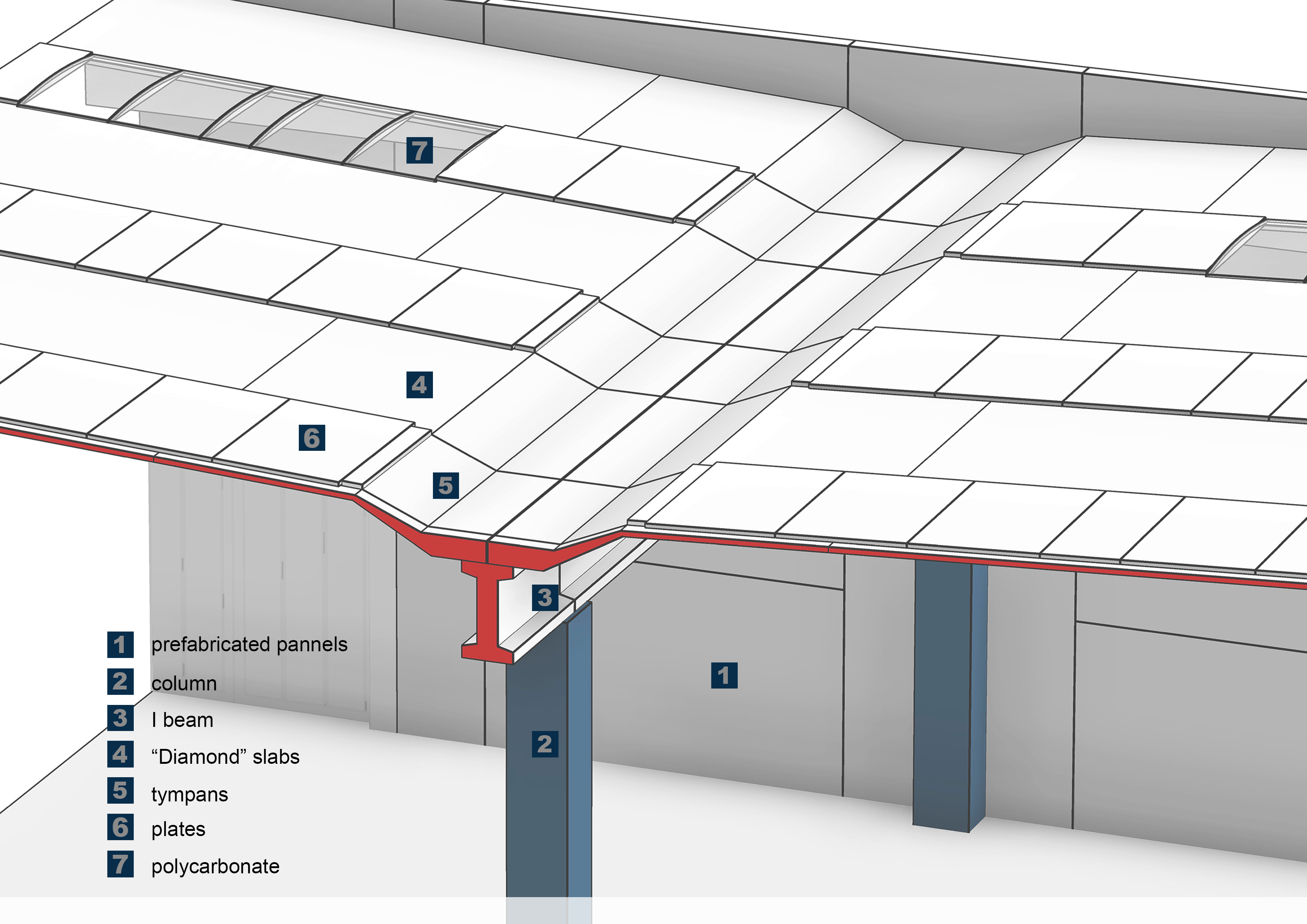 7

4

6

5

3

1

2

1 prefabricated pannels
2 column
3 I beam
4 “Diamond” slabs
5 tympans
6 plates
7 polycarbonate