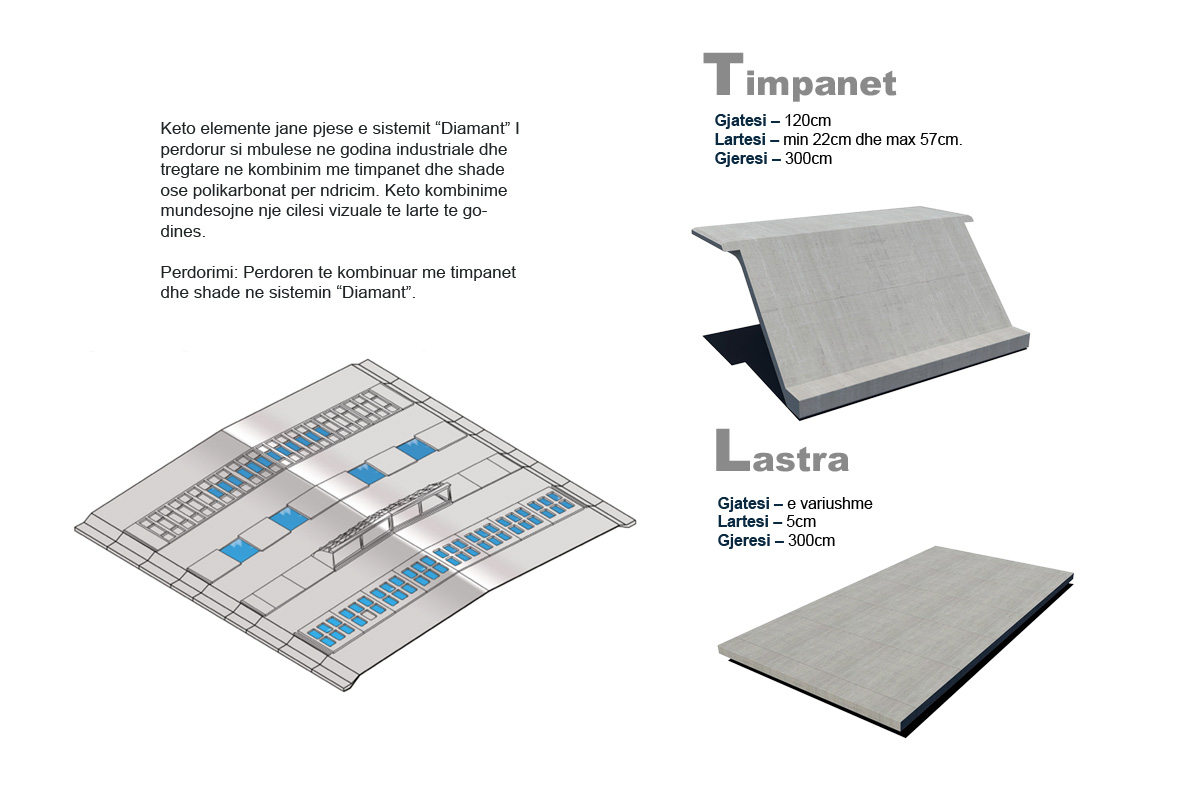 Keto elemente jane pjese e sistemit “Diamant” I perdorur si mbulese ne godina industriale dhe tregtare ne kombinim me timpanet dhe shade ose polikarbonat per ndricim. Keto kombinime mundesojne nje cilesi vizuale te larte te godines.

Perdorimi: Perdoren te kombinuar me timpanet dhe shade ne sistemin “Diamant”.

Timpanet

Gjatesi – 120cm
Lartesi – min 22cm dhe max 57cm.
Gjeresi – 300cm

Lastra

Gjatesi – e variushme
Lartesi – 5cm
Gjeresi – 300cm